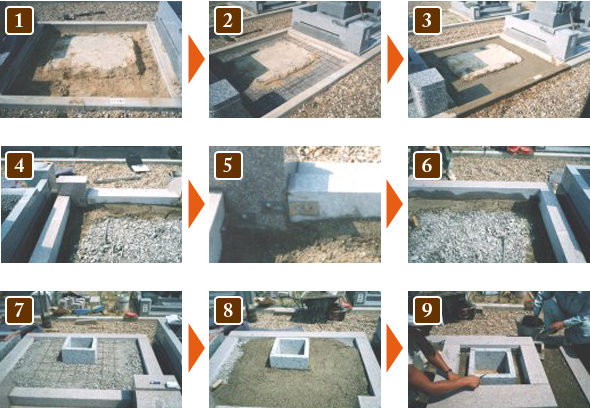 1

2

3

4

5

6

7

8

9